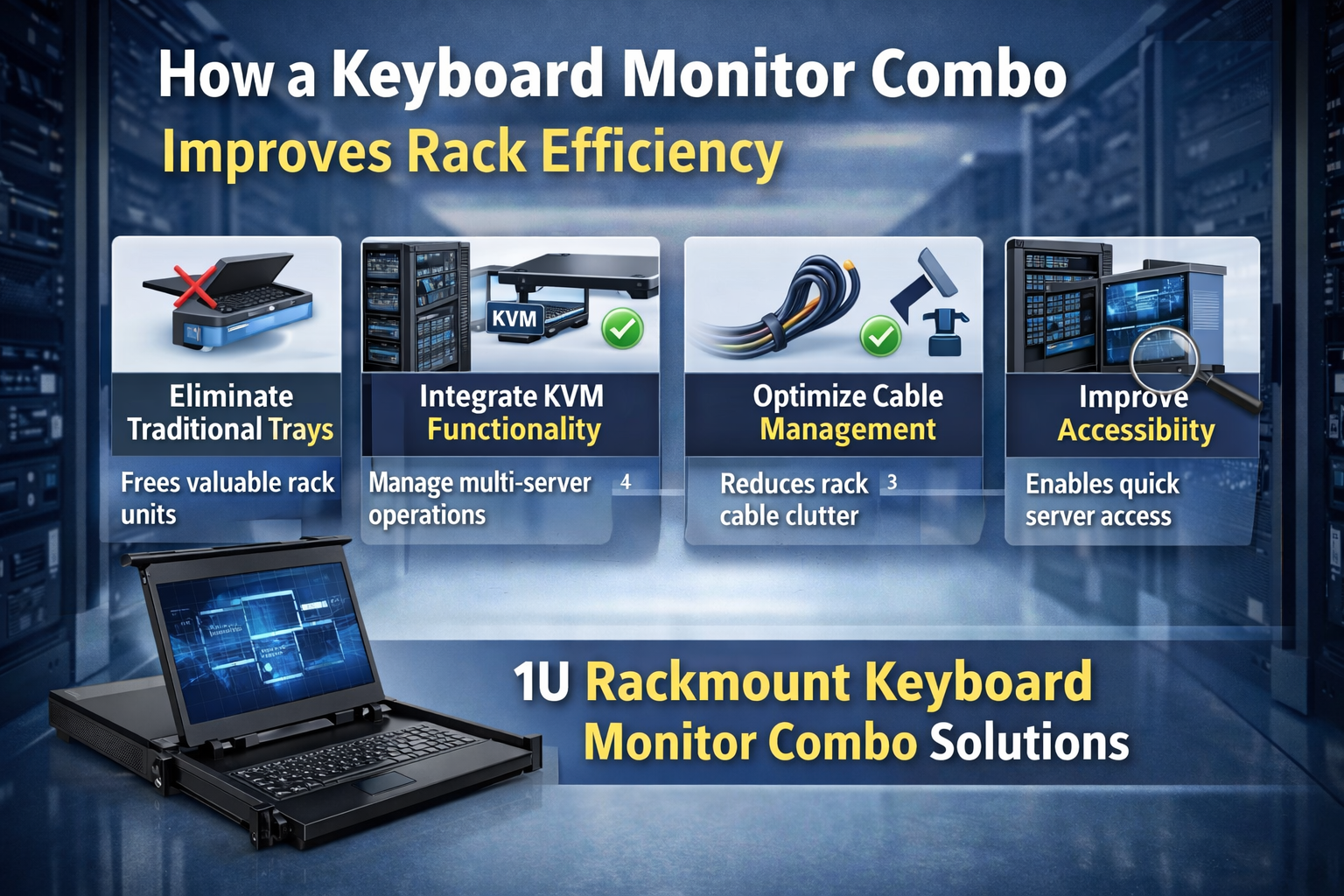 How a Keyboard Monitor Combo
Improves Rack Efficiency

Eliminate Traditional Trays
Frees valuable rack units

KVM
Integrate KVM Functionality
Manage multi-server operations
4

Optimize Cable Management
Reduces rack cable clutter
3

Improve Accessibiity
Enables quick server access

1U Rackmount Keyboard Monitor Combo Solutions